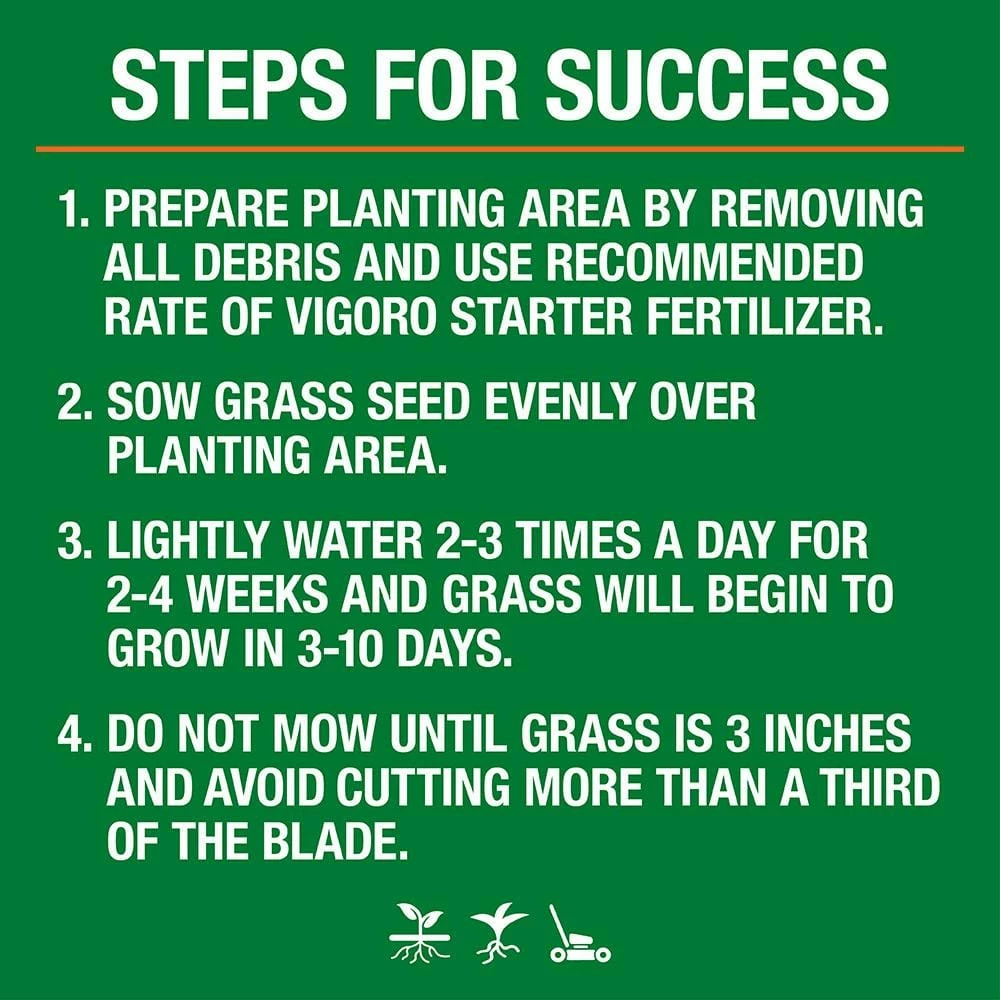 STEPS FOR SUCCESS

1. PREPARE PLANTING AREA BY REMOVING ALL DEBRIS AND USE RECOMMENDED RATE OF VIGORO STARTER FERTILIZER.

2. SOW GRASS SEED EVENLY OVER PLANTING AREA.

3. LIGHTLY WATER 2-3 TIMES A DAY FOR 2-4 WEEKS AND GRASS WILL BEGIN TO GROW IN 3-10 DAYS.

4. DO NOT MOW UNTIL GRASS IS 3 INCHES AND AVOID CUTTING MORE THAN A THIRD OF THE BLADE.