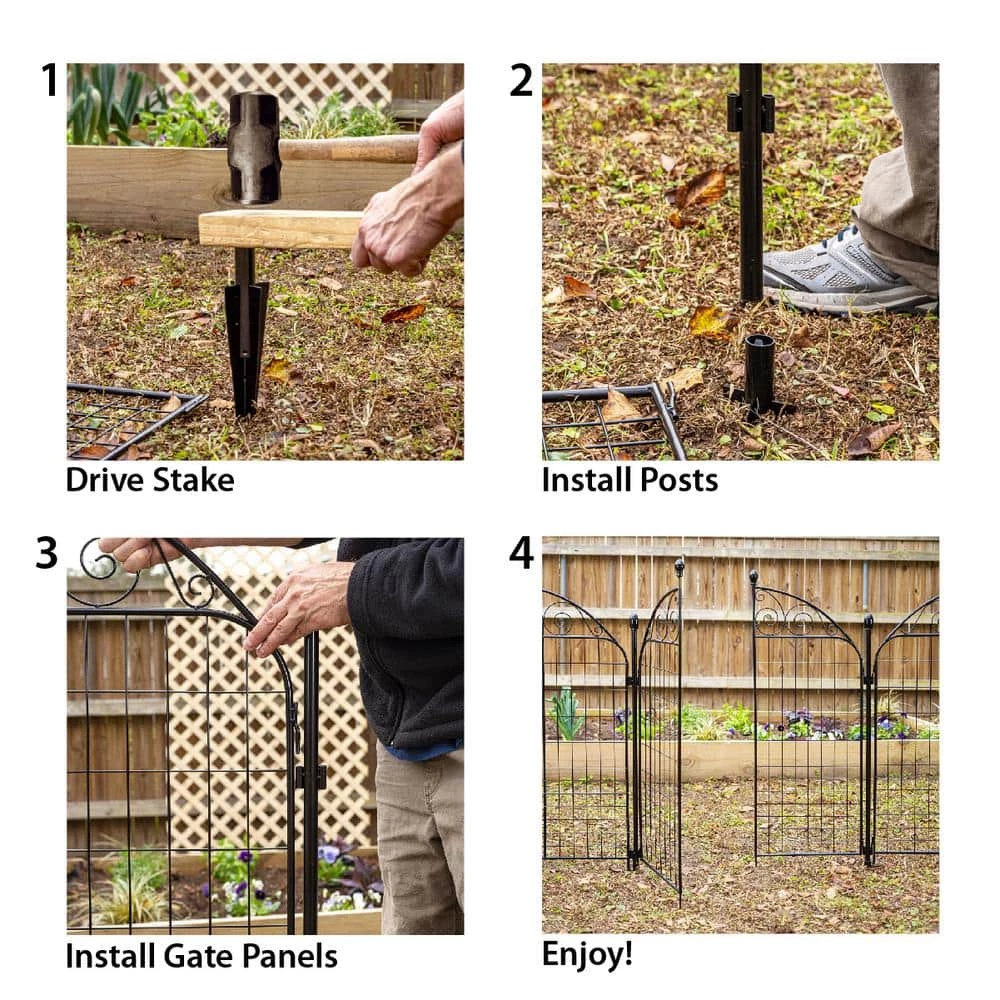 1

Drive Stake

2

Install Posts

3

Install Gate Panels

4

Enjoy!